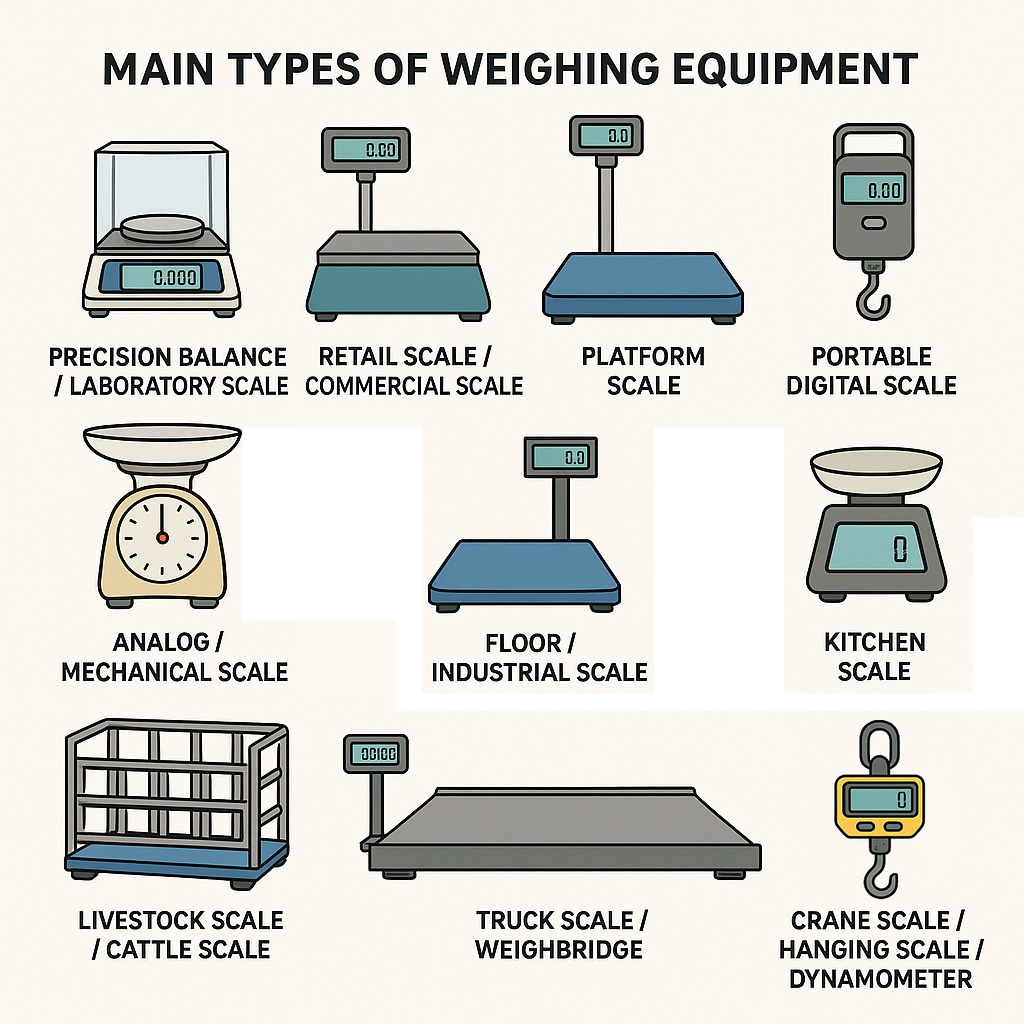 MAIN TYPES OF WEIGHING EQUIPMENT

0.000

PRECISION BALANCE / LABORATORY SCALE

0.00

RETAIL SCALE / COMMERCIAL SCALE

0.0

PLATFORM SCALE

0.00

PORTABLE DIGITAL SCALE

ANALOG / MECHANICAL SCALE

0.0

FLOOR / INDUSTRIAL SCALE

0

KITCHEN SCALE

LIVESTOCK SCALE / CATTLE SCALE

00100

TRUCK SCALE / WEIGHBRIDGE

0

CRANE SCALE / HANGING SCALE / DYNAMOMETER